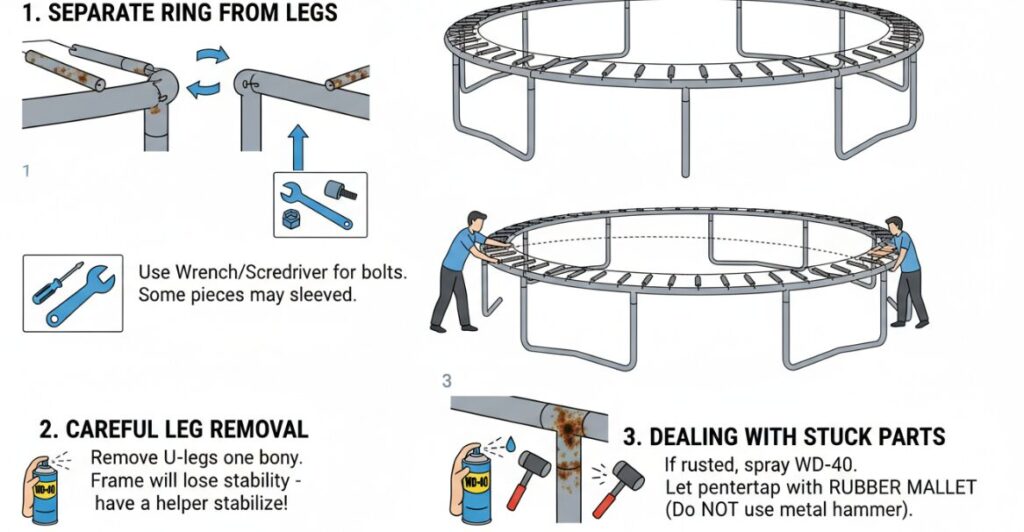 1. SEPARATE RING FROM LEGS

1

Use Wrench/Scredriver for bolts. Some pieces may sleeved.

2. CAREFUL LEG REMOVAL

WD-40

Remove U-legs one bony. Frame will lose stability - have a helper stabilize!

3

WD-40

3. DEALING WITH STUCK PARTS

If rusted, spray WD-40. Let pentertap with RUBBER MALLET (Do NOT use metal hammer).