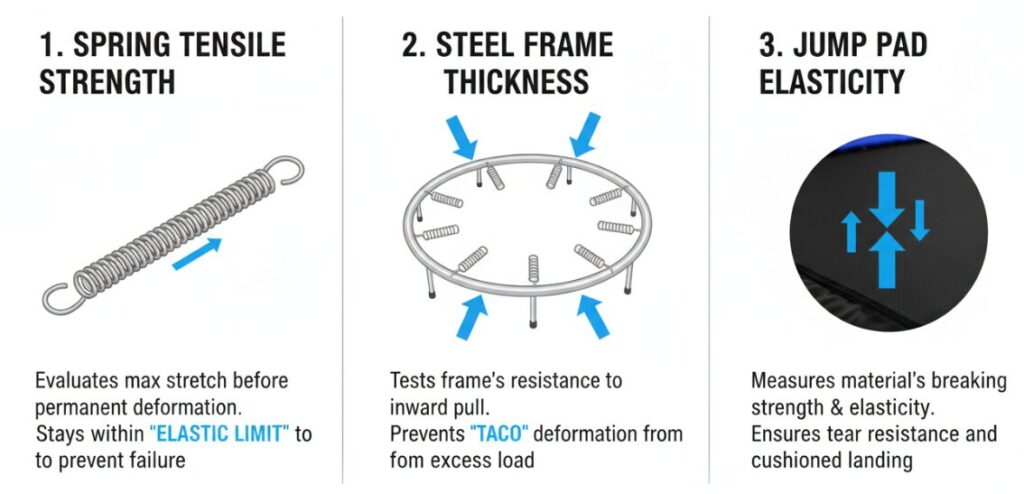 1. SPRING TENSILE STRENGTH

Evaluates max stretch before permanent deformation.
Stays within "ELASTIC LIMIT" to to prevent failure

2. STEEL FRAME THICKNESS

Tests frame's resistance to inward pull.
Prevents "TACO" deformation from fom excess load

3. JUMP PAD ELASTICITY

Measures material's breaking strength & elasticity.
Ensures tear resistance and cushioned landing