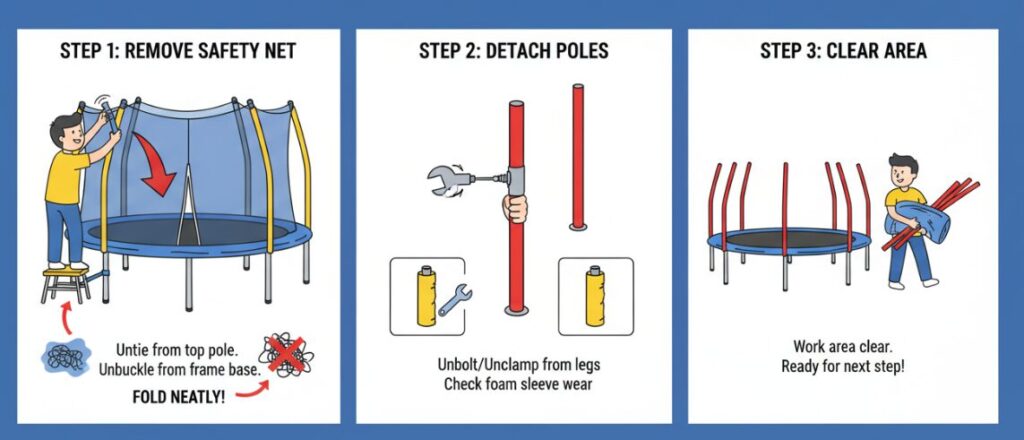 STEP 1: REMOVE SAFETY NET

Untie from top pole.
Unbuckle from frame base.

FOLD NEATLY!

STEP 2: DETACH POLES

Unbolt/Unclamp from legs
Check foam sleeve wear

STEP 3: CLEAR AREA

Work area clear.
Ready for next step!