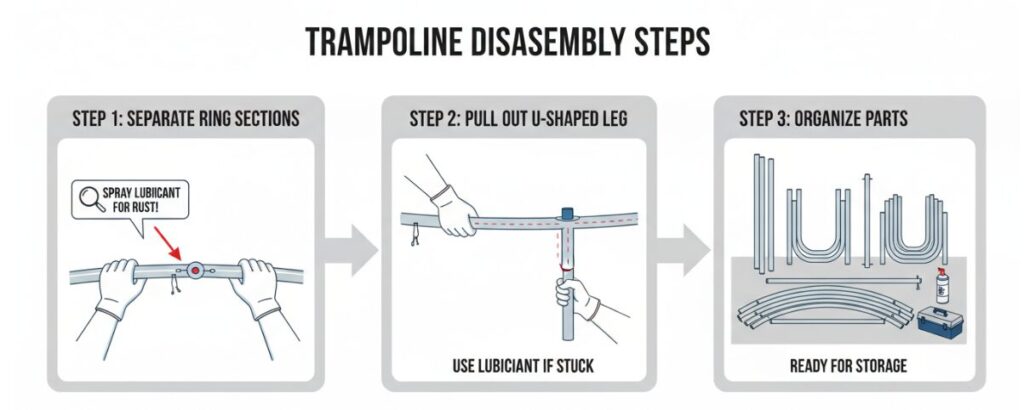 TRAMPOLINE DISASEMBLY STEPS

STEP 1: SEPARATE RING SECTIONS

SPRAY LUBIICANT FOR RUST!

STEP 2: PULL OUT U-SHAPED LEG

USE LUBICIANT IF STUCK

STEP 3: ORGANIZE PARTS

READY FOR STORAGE