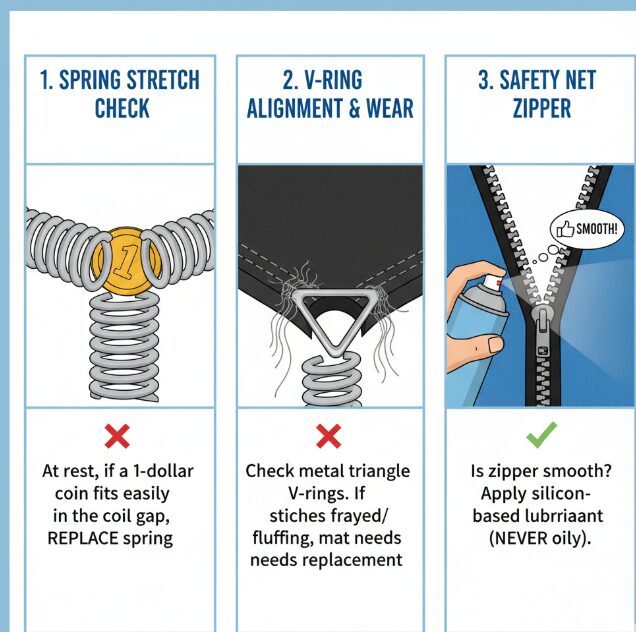 1. SPRING STRETCH CHECK

1

At rest, if a 1-dollar coin fits easily in the coil gap, REPLACE spring

2. V-RING ALIGNMENT & WEAR

Check metal triangle V-rings. If stiches frayed/ fluffing, mat needs needs replacement

3. SAFETY NET ZIPPER

SMOOTH!

Is zipper smooth? Apply silicon-based lubrriaant (NEVER oily).