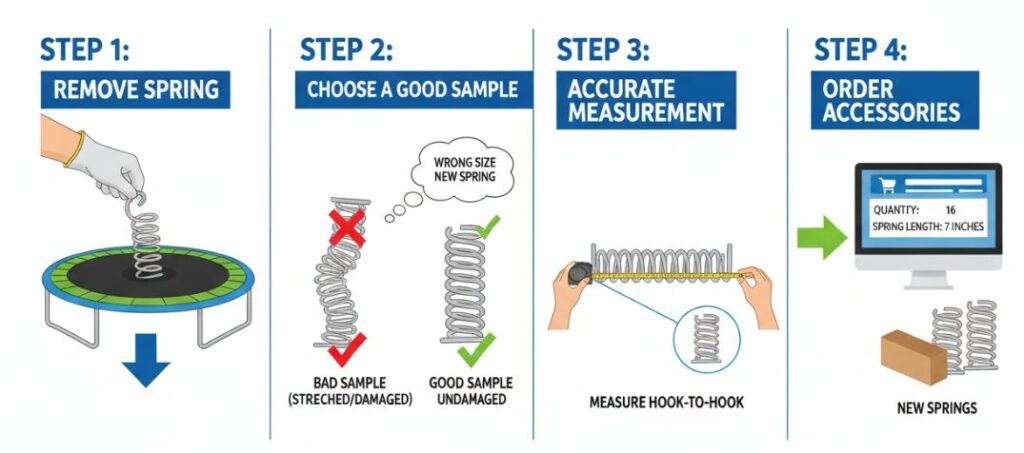 STEP 1:
REMOVE SPRING

STEP 2:
CHOOSE A GOOD SAMPLE

WRONG SIZE NEW SPRING

BAD SAMPLE (STRECHED/DAMAGED)

GOOD SAMPLE UNDAMAGED

STEP 3:
ACCURATE MEASUREMENT

MEASURE HOOK-TO-HOOK

STEP 4:
ORDER ACCESSORIES

QUANTITY: 16
SPRING LENGTH: 7 INCHES

NEW SPRINGS