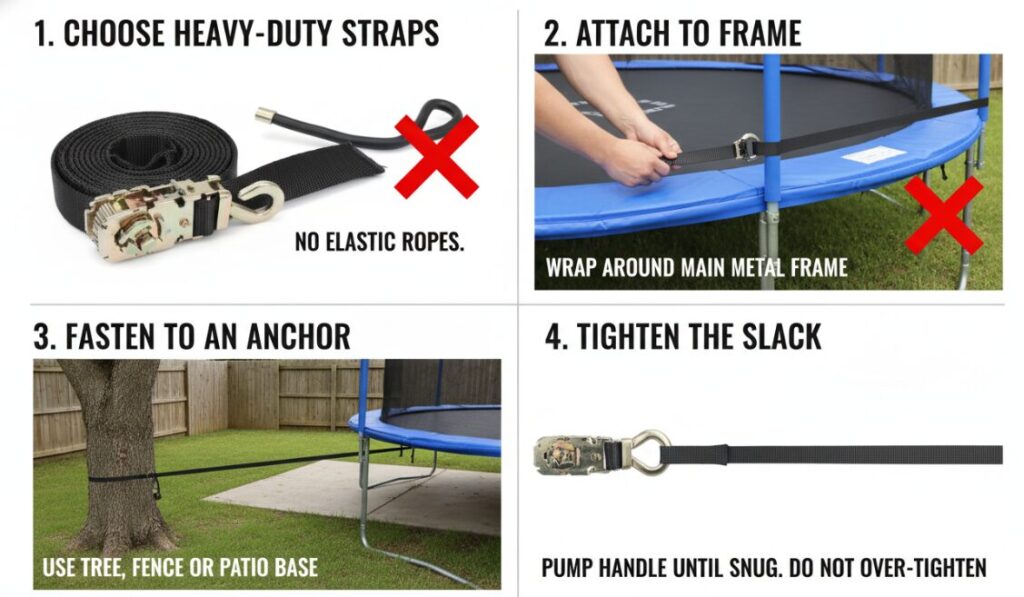 1. CHOOSE HEAVY-DUTY STRAPS

NO ELASTIC ROPES.

2. ATTACH TO FRAME

WRAP AROUND MAIN METAL FRAME

3. FASTEN TO AN ANCHOR

USE TREE, FENCE OR PATIO BASE

4. TIGHTEN THE SLACK

PUMP HANDLE UNTIL SNUG. DO NOT OVER-TIGHTEN