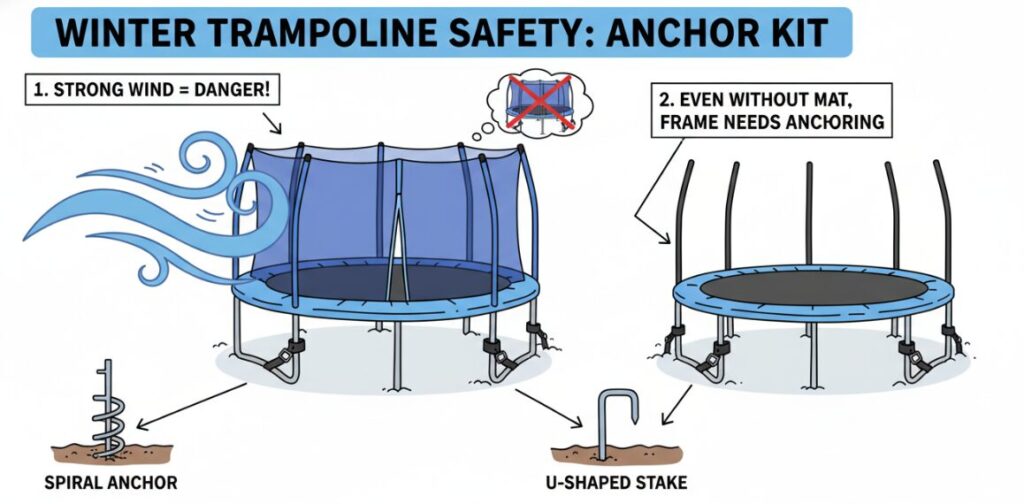 WINTER TRAMPOLINE SAFETY: ANCHOR KIT

1. STRONG WIND = DANGER!

2. EVEN WITHOUT MAT, FRAME NEEDS ANCHORING

SPIRAL ANCHOR

U-SHAPED STAKE