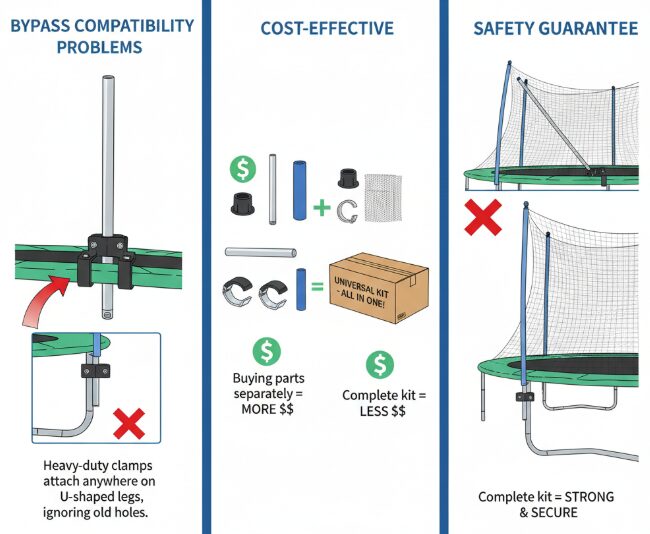 BYPASS COMPATIBILITY PROBLEMS

Heavy-duty clamps attach anywhere on U-shaped legs, ignoring old holes.

COST-EFFECTIVE

$

+

=

UNIVERSAL KIT - ALL IN ONE!

$

Buying parts separately = MORE $$

$

Complete kit = LESS $$

SAFETY GUARANTEE

Complete kit = STRONG & SECURE